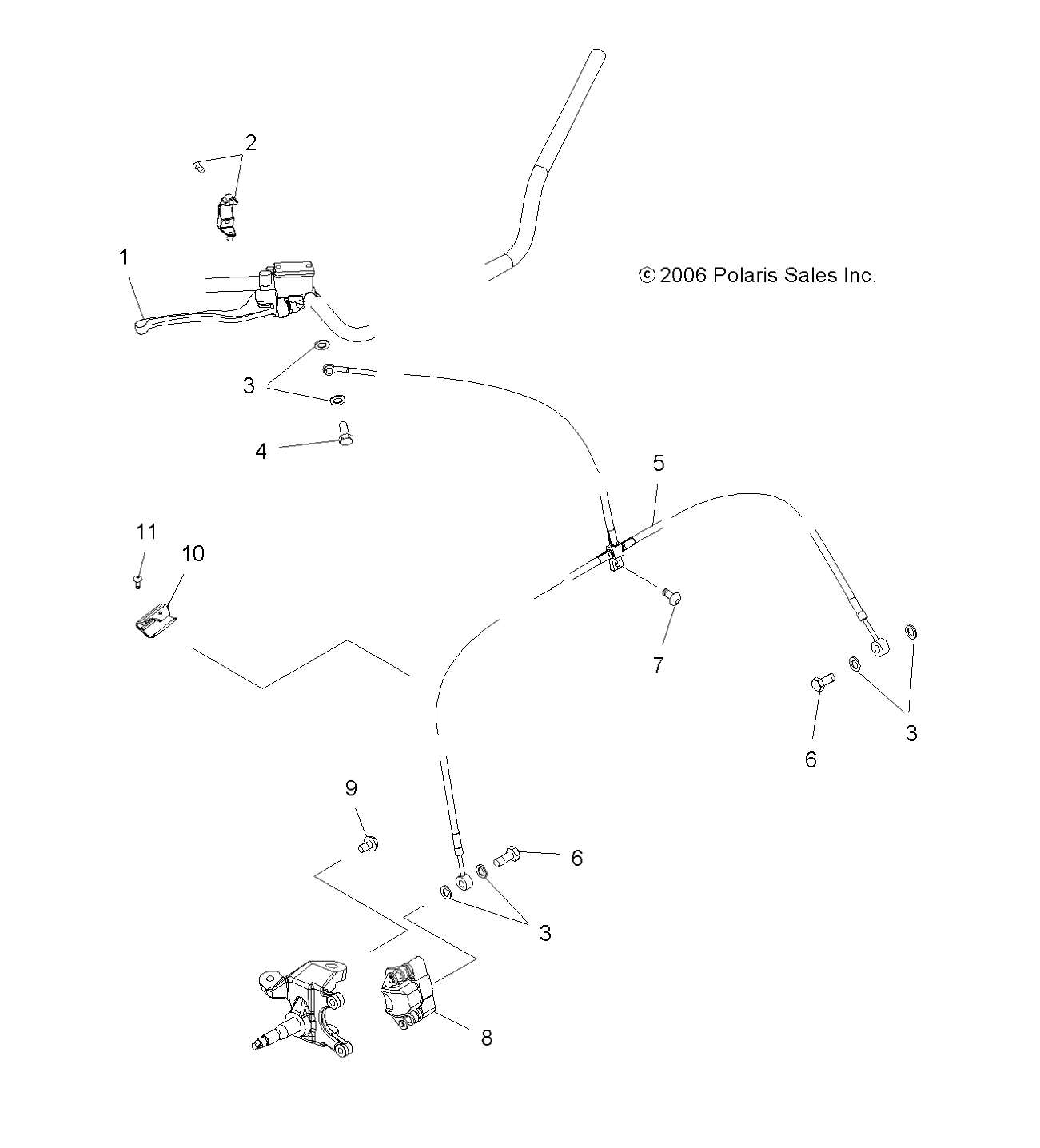 2

1

© 2006 Polaris Sales Inc.

3

4

5

11

10

7

3

6

9

6

3

8